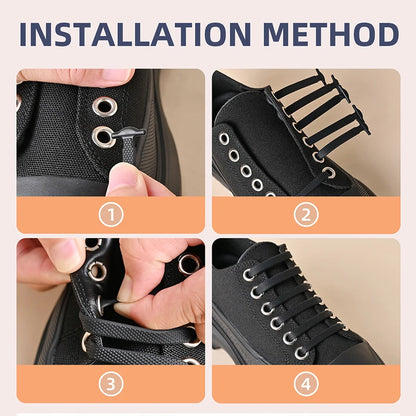 INSTALLATION METHOD

①

②

③

④